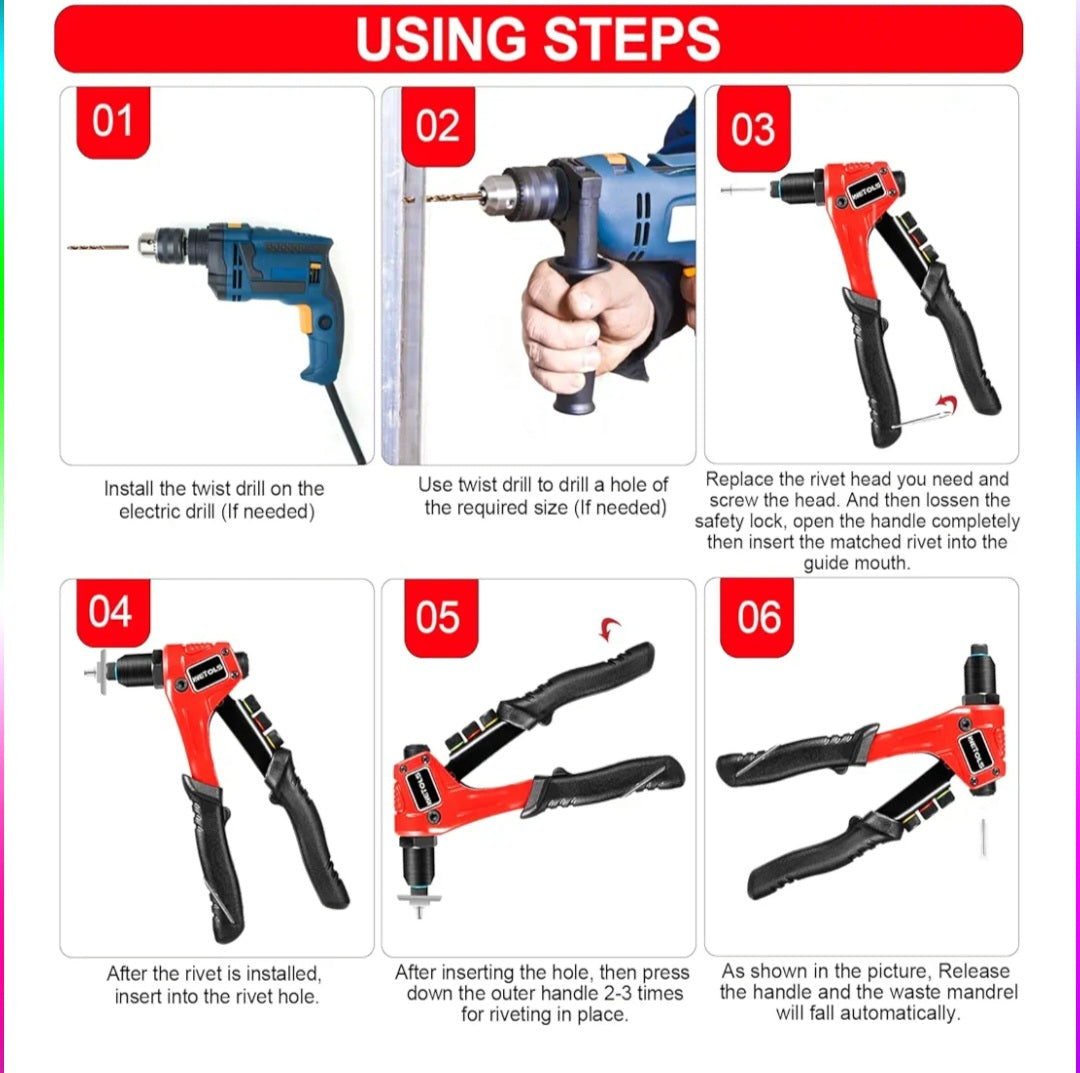 USING STEPS

01

Install the twist drill on the electric drill (If needed)

02

Use twist drill to drill a hole of the required size (If needed)

03

METOLS

Replace the rivet head you need and screw the head. And then lossen the safety lock, open the handle completely then insert the matched rivet into the guide mouth.

04

METOLS

After the rivet is installed, insert into the rivet hole.

05

METOLS

After inserting the hole, then press down the outer handle 2-3 times for riveting in place.

06

METOLS

As shown in the picture, Release the handle and the waste mandrel will fall automatically.